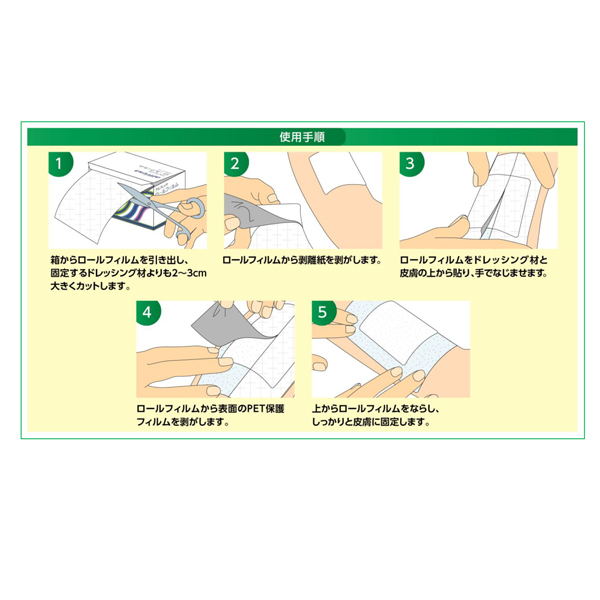 使用手順

1

箱からロールフィルムを引き出し、固定するドレッシング材よりも2～3cm大きくカットします。

2

ロールフィルムから剥離紙を剥がします。

3

ロールフィルムをドレッシング材と皮膚の上から貼り、手でなじませます。

4

ロールフィルムから表面のPET保護フィルムを剥がします。

5

上からロールフィルムをならし、しっかりと皮膚に固定します。